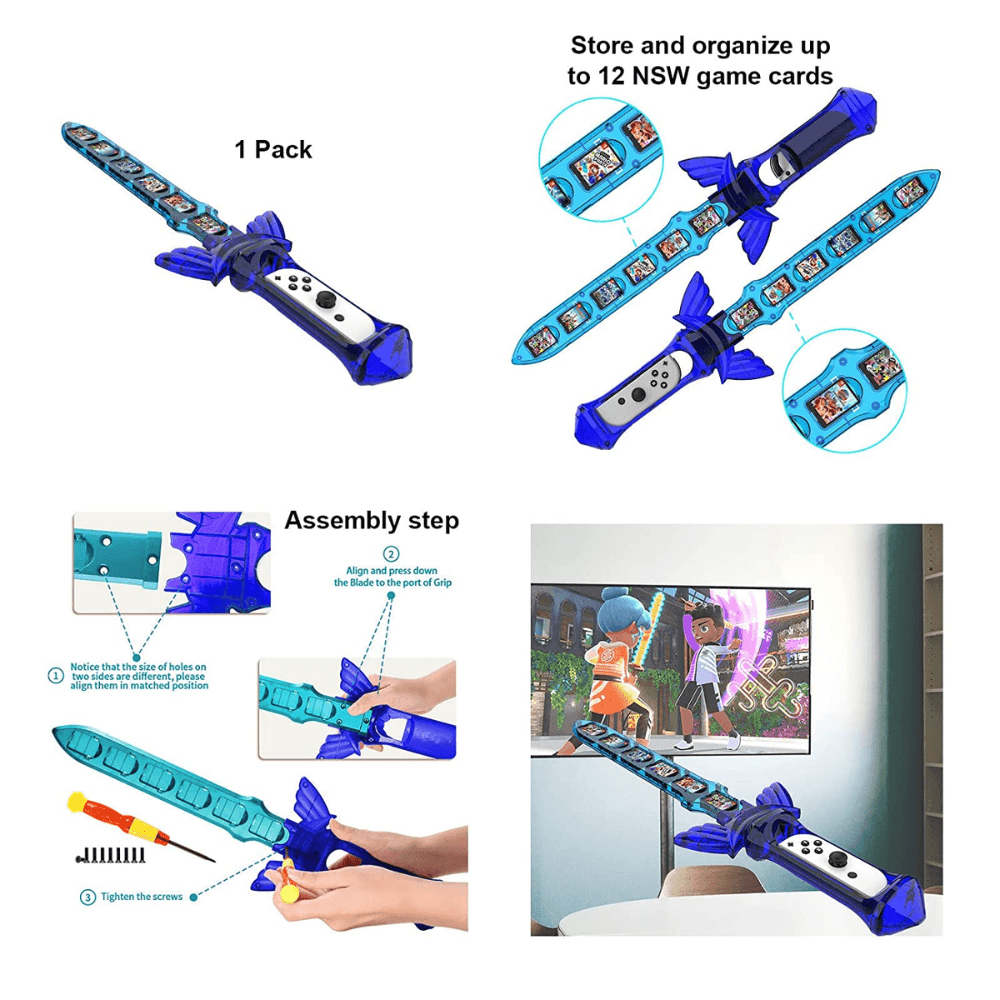 1 Pack

Store and organize up to 12 NSW game cards

Assembly step

② Align and press down the Blade to the port of Grip

① Notice that the size of holes on two sides are different, please align them in matched position

③ Tighten the screws