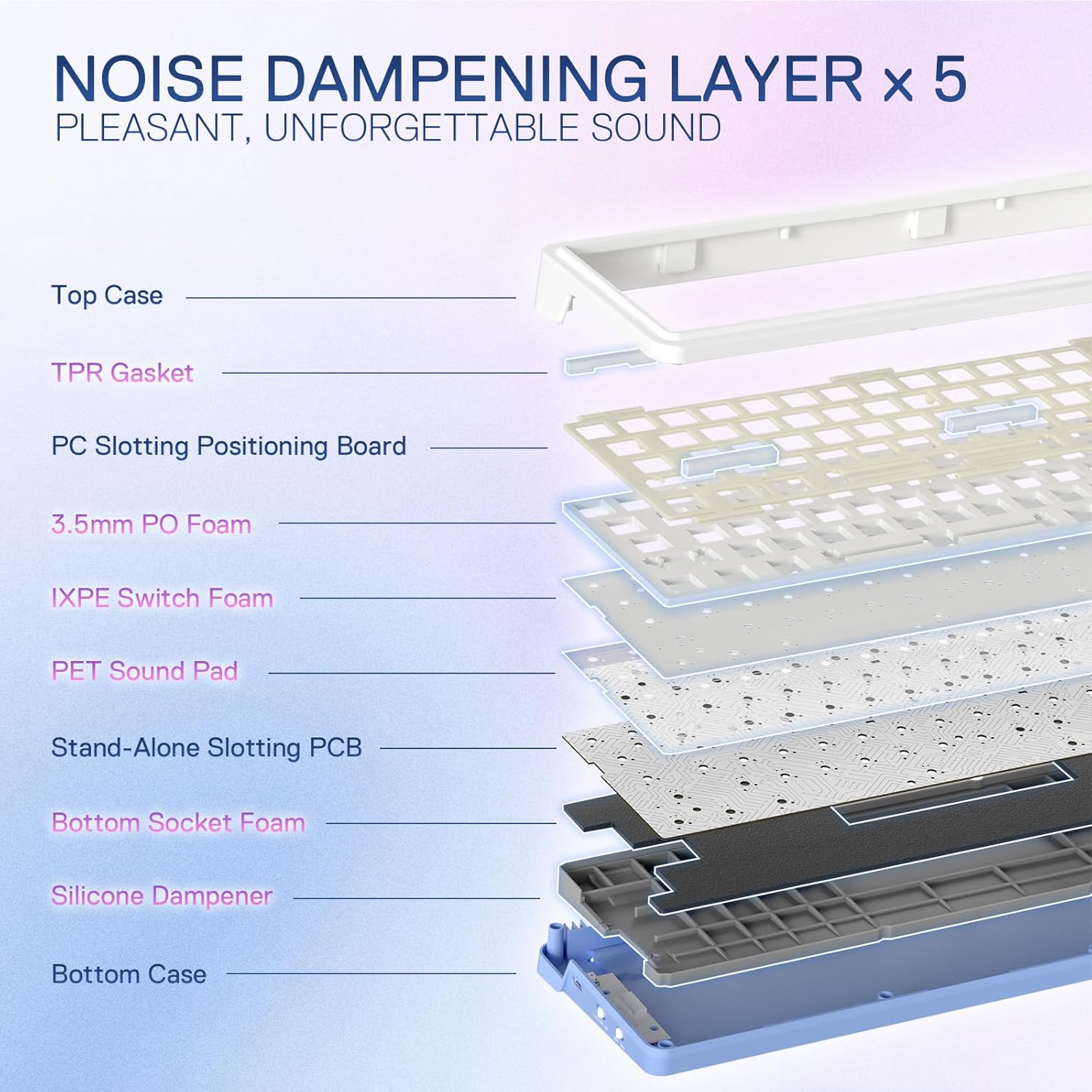 NOISE DAMPENING LAYER x 5
PLEASANT, UNFORGETTABLE SOUND

Top Case

TPR Gasket

PC Slotting Positioning Board

3.5mm PO Foam

IXPE Switch Foam

PET Sound Pad

Stand-Alone Slotting PCB

Bottom Socket Foam

Silicone Dampener

Bottom Case