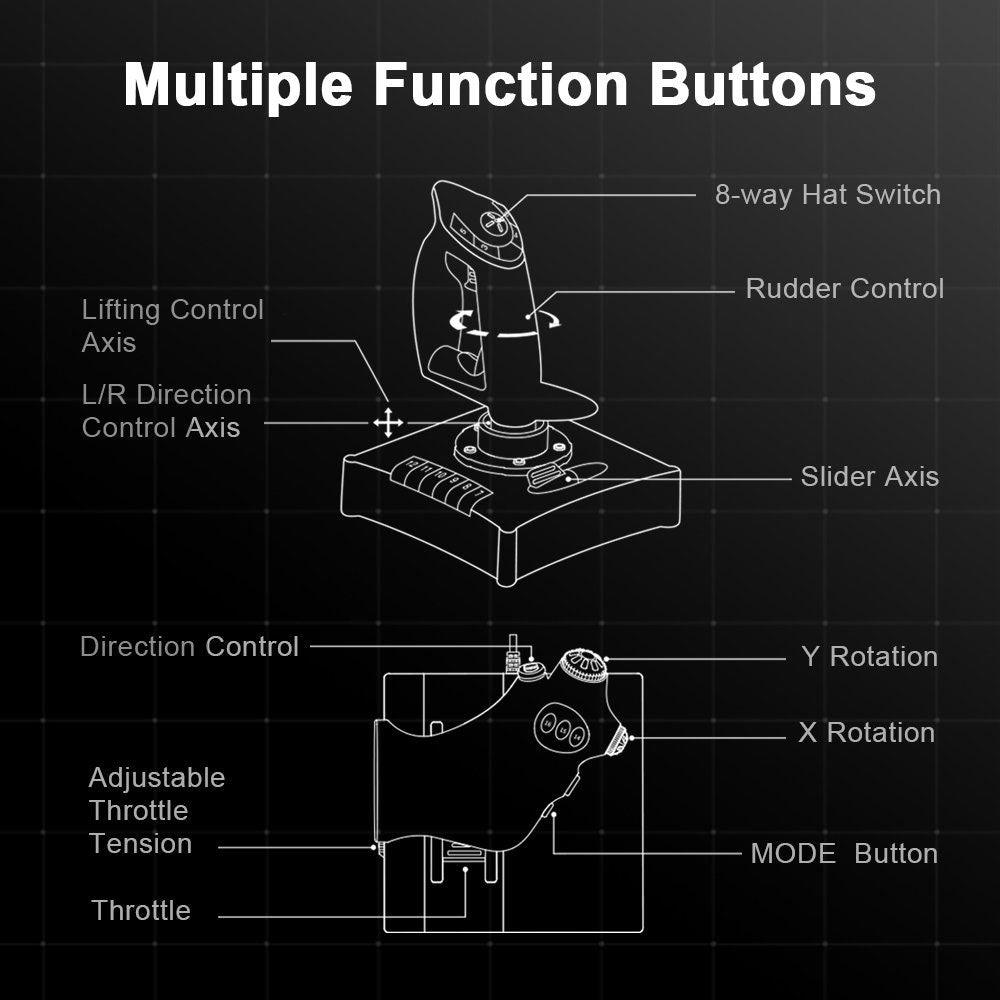 Multiple Function Buttons

8-way Hat Switch

Rudder Control

Lifting Control Axis

L/R Direction Control Axis

Slider Axis

Direction Control

Y Rotation

X Rotation

Adjustable Throttle Tension

MODE Button

Throttle