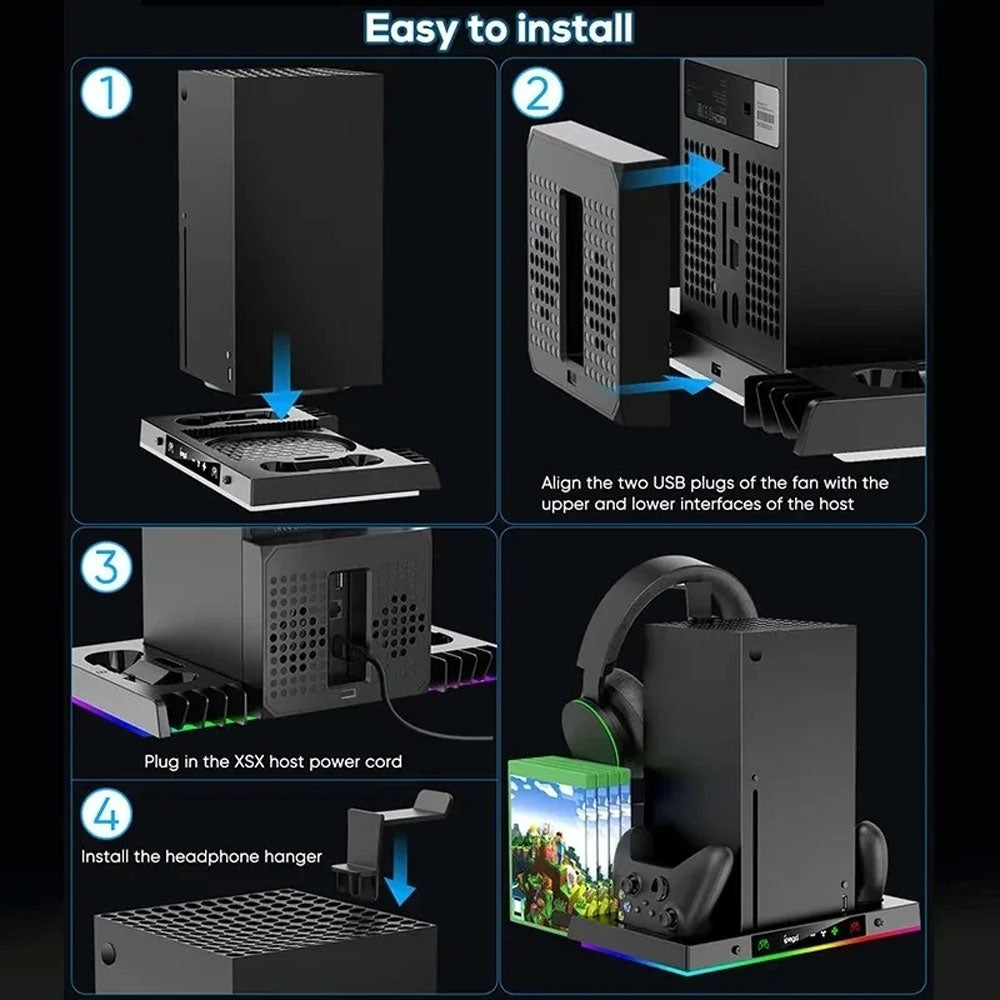 Easy to install

1

2

Align the two USB plugs of the fan with the upper and lower interfaces of the host

3

Plug in the XSX host power cord

4

Install the headphone hanger

ipega