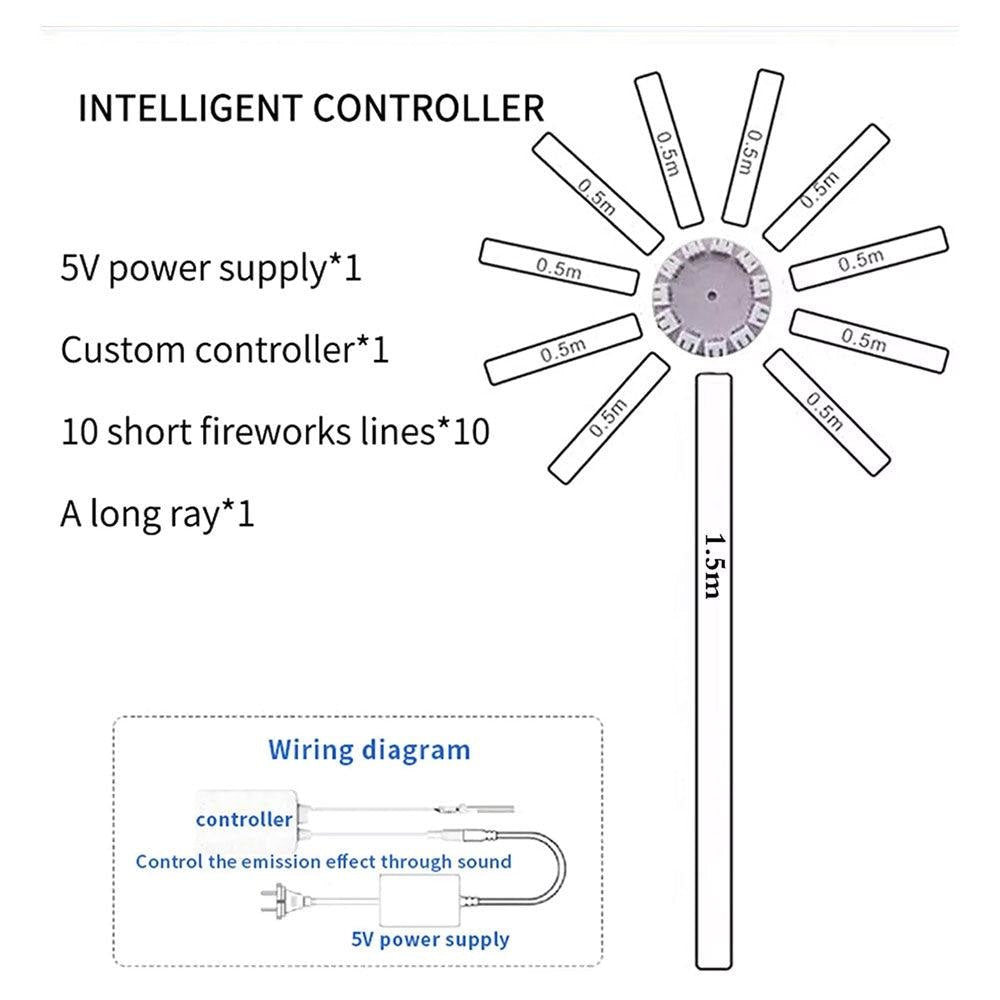 INTELLIGENT CONTROLLER

5V power supply*1

Custom controller*1

10 short fireworks lines*10

A long ray*1

0.5m
0.5m
0.5m
0.5m
0.5m
0.5m
0.5m
0.5m
0.5m
0.5m

1.5m

Wiring diagram

controller

Control the emission effect through sound

5V power supply