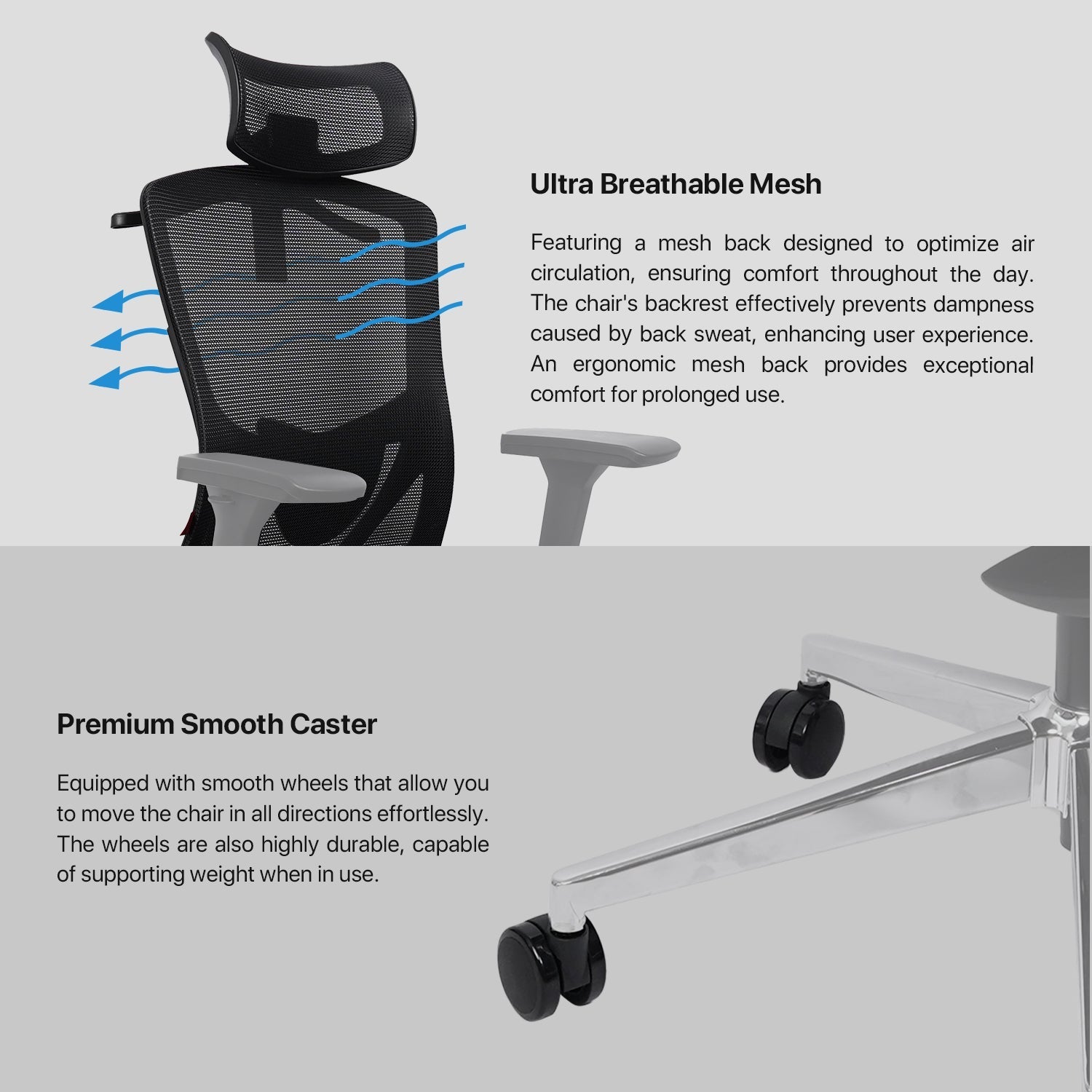 Ultra Breathable Mesh

Featuring a mesh back designed to optimize air circulation, ensuring comfort throughout the day. The chair's backrest effectively prevents dampness caused by back sweat, enhancing user experience. An ergonomic mesh back provides exceptional comfort for prolonged use.

Premium Smooth Caster

Equipped with smooth wheels that allow you to move the chair in all directions effortlessly. The wheels are also highly durable, capable of supporting weight when in use.