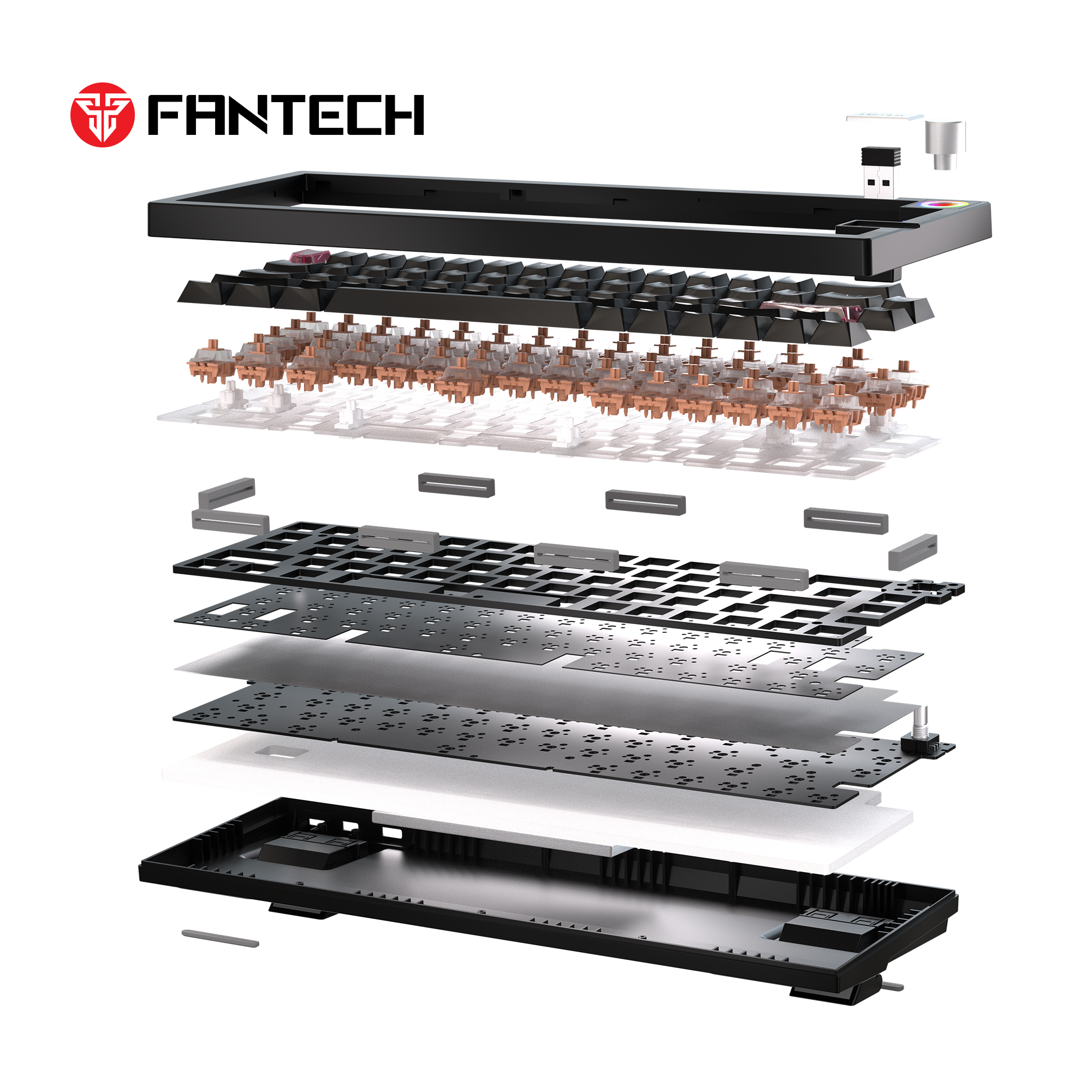 FANTECH