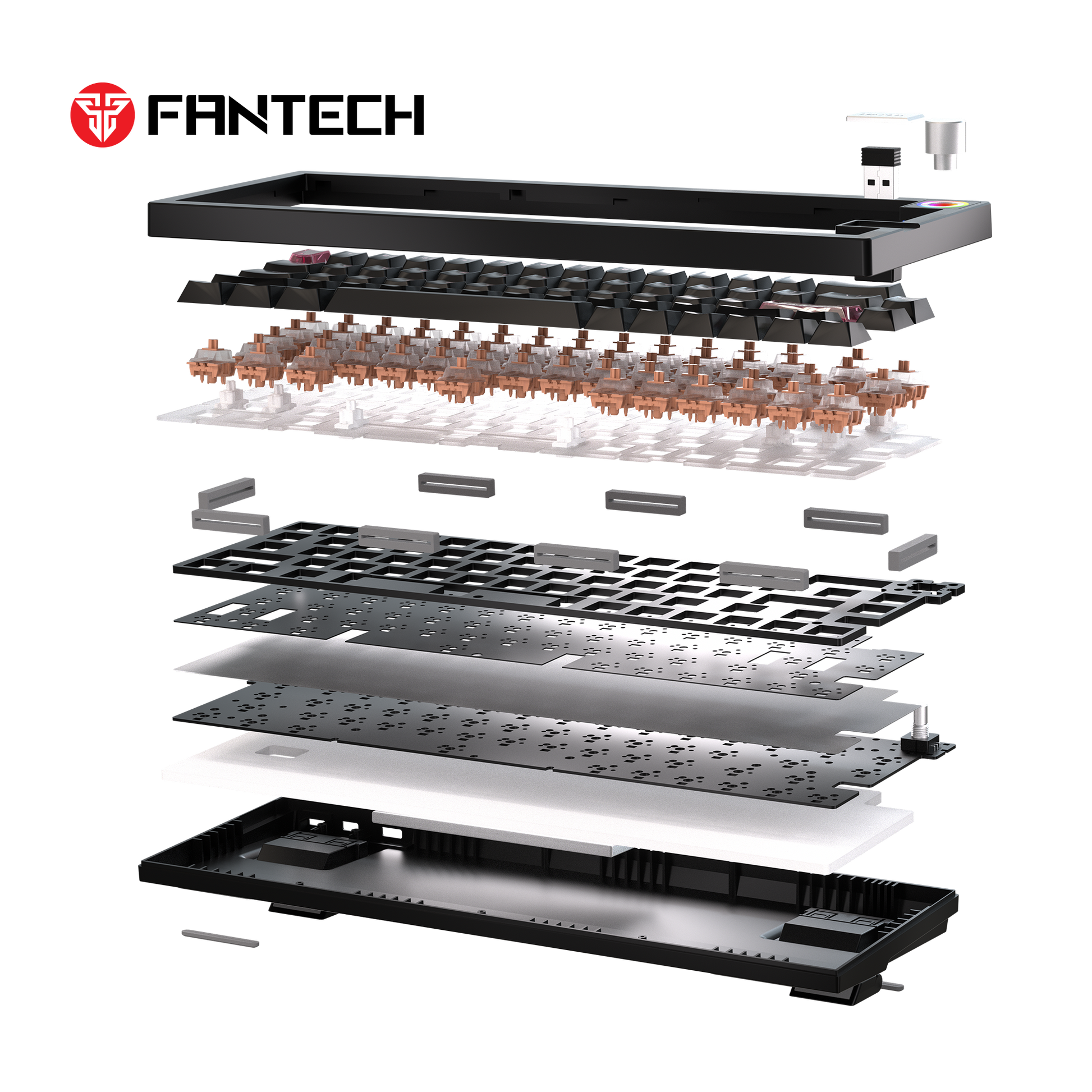 FANTECH