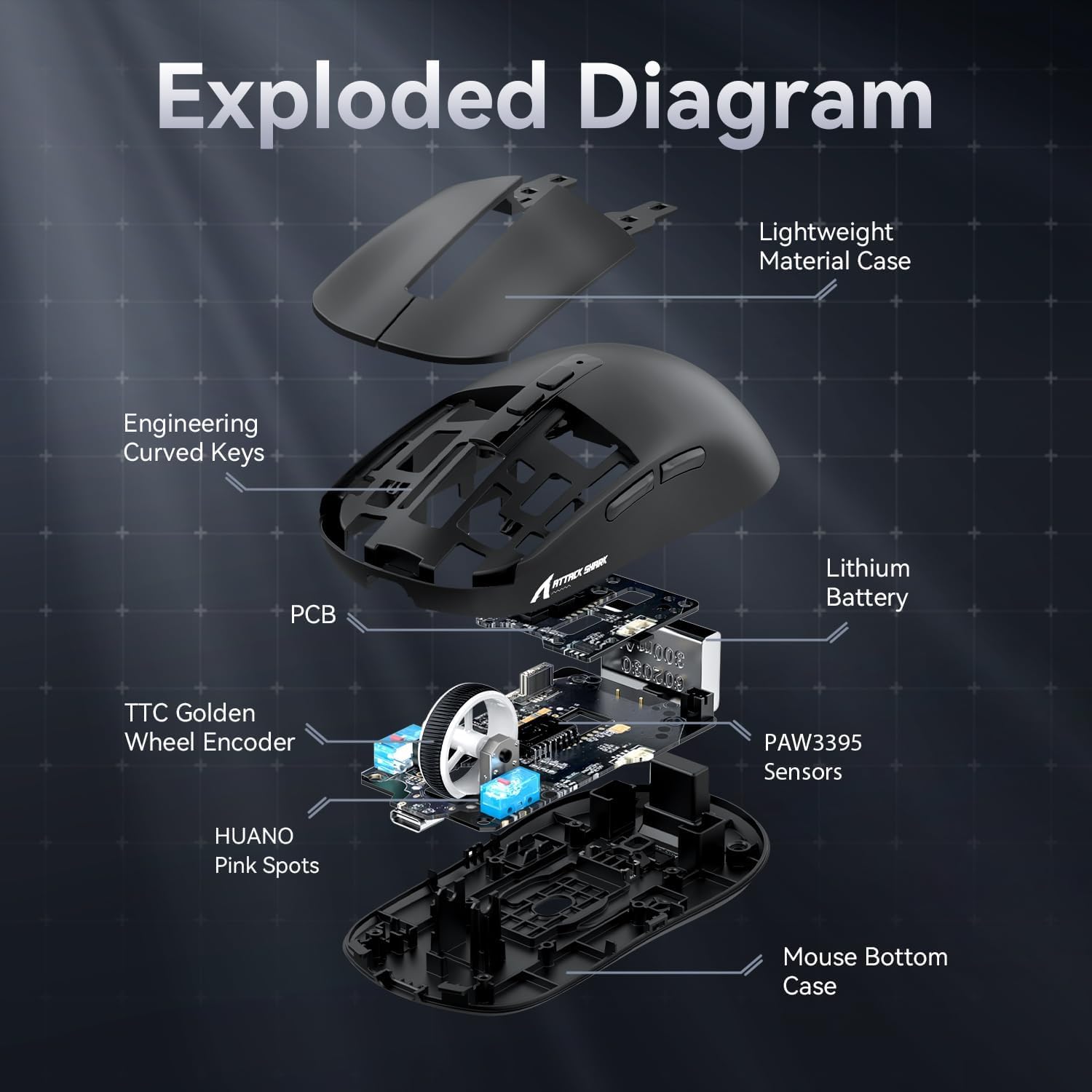 Exploded Diagram

Lightweight Material Case

Engineering Curved Keys

ATTACK SHARK

Lithium Battery

PCB

602030 300mA

TTC Golden Wheel Encoder

PAW3395 Sensors

HUANO Pink Spots

Mouse Bottom Case